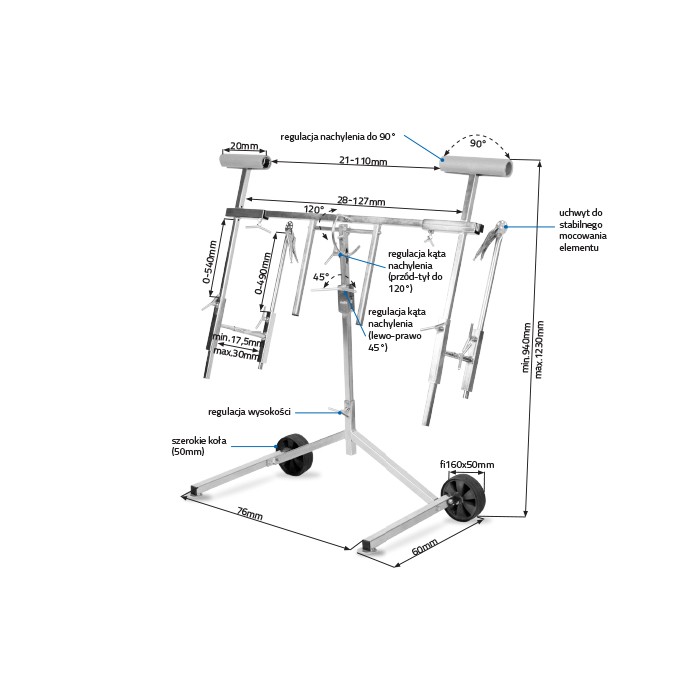 regulacja nachylenia do 90°

90°

20mm

21-110mm

28-127mm

120°

uchwyt do stabilnego mocowania elementu

0-540mm

0-490mm

regulacja kąta nachylenia (przód-tył do 120°)

45°

regulacja kąta nachylenia (lewo-prawo 45°)

min.17,5mm
max.30mm

min.940mm
max.1230mm

regulacja wysokości

szerokie koła (50mm)

fi160x50mm

76mm

60mm