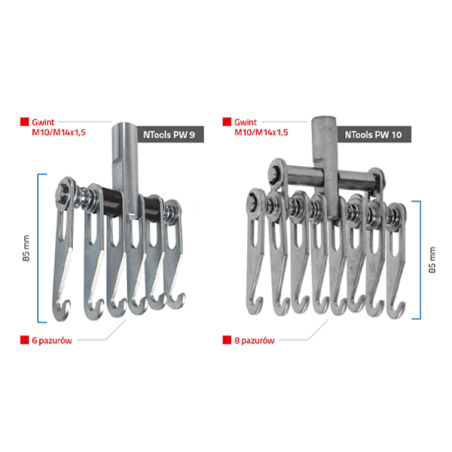 Gwint M10/M14x1,5

NTools PW 9

85 mm

6 pazurów

Gwint M10/M14x1,5

NTools PW 10

85 mm

8 pazurów